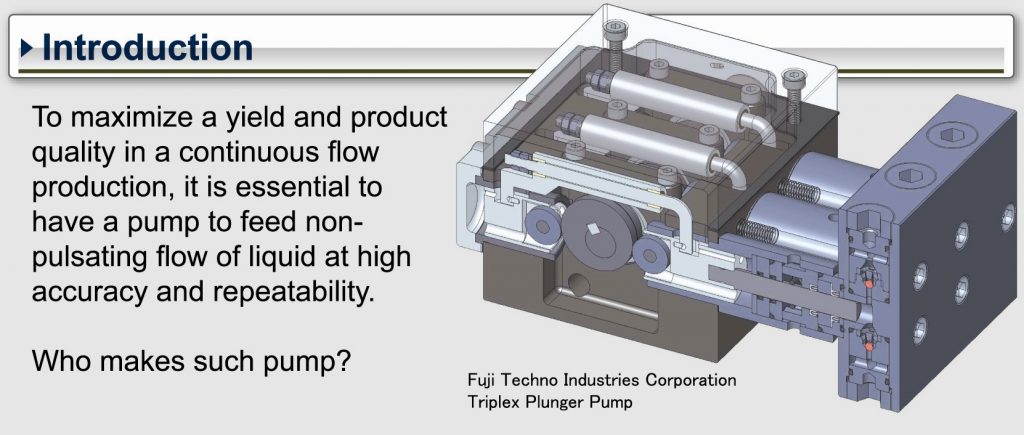 Introduction

To maximize a yield and product quality in a continuous flow production, it is essential to have a pump to feed non-pulsating flow of liquid at high accuracy and repeatability.

Who makes such pump?

Fuji Techno Industries Corporation
Triplex Plunger Pump